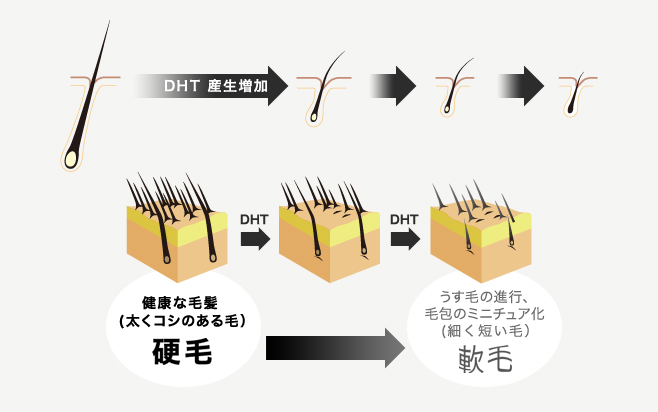 DHT 産生増加

DHT

DHT

健康な毛髪
(太くコシのある毛)
硬毛

うす毛の進行、
毛包のミニチュア化
(細く短い毛)
軟毛